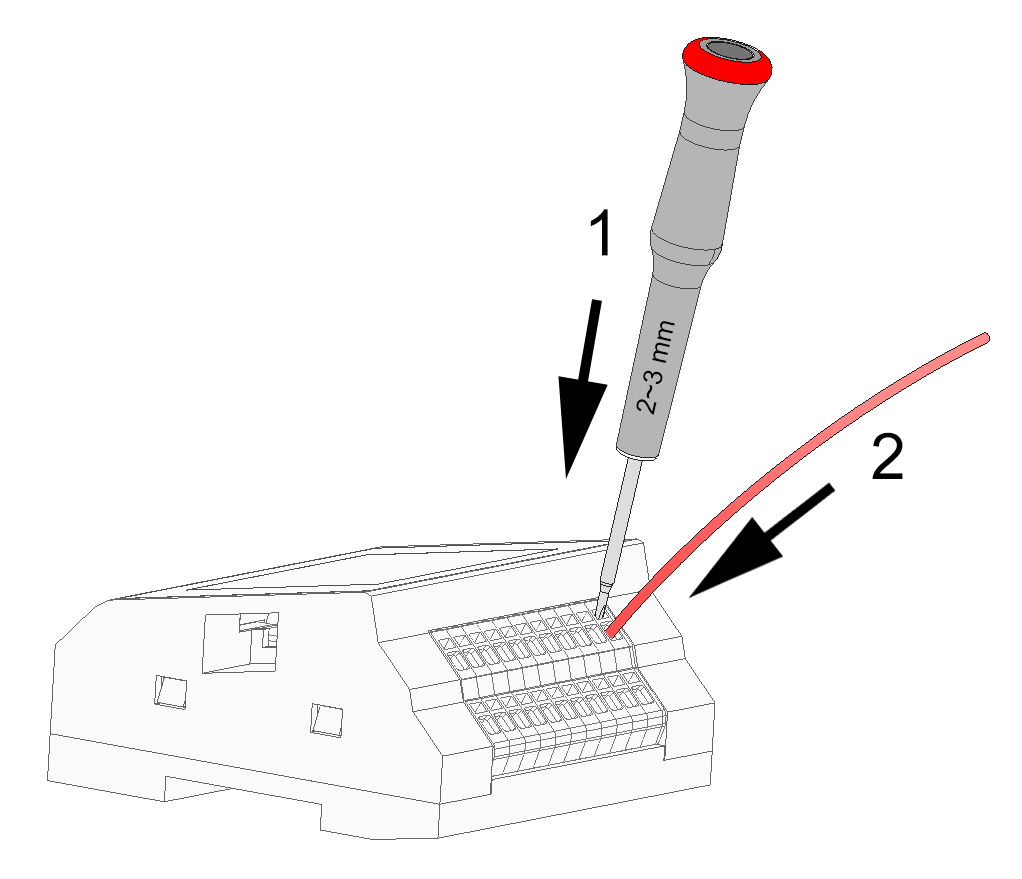 1

2~3 mm

2